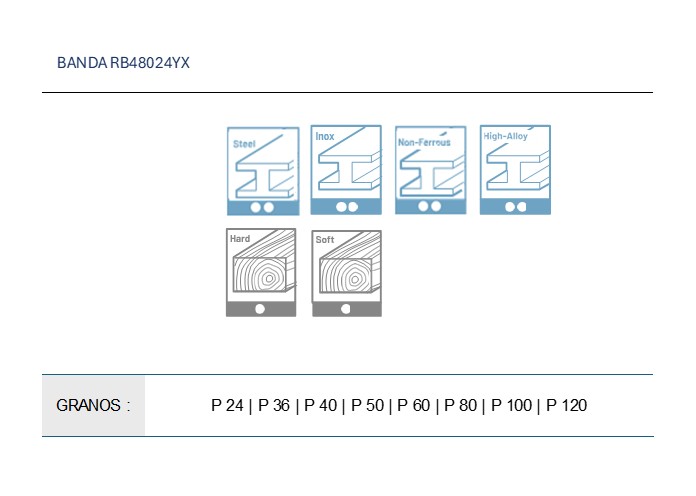 BANDA RB48024YX

Steel

Inox

Non-Ferrous

High-Alloy

Hard

Soft

GRANOS :

P 24 | P 36 | P 40 | P 50 | P 60 | P 80 | P 100 | P 120